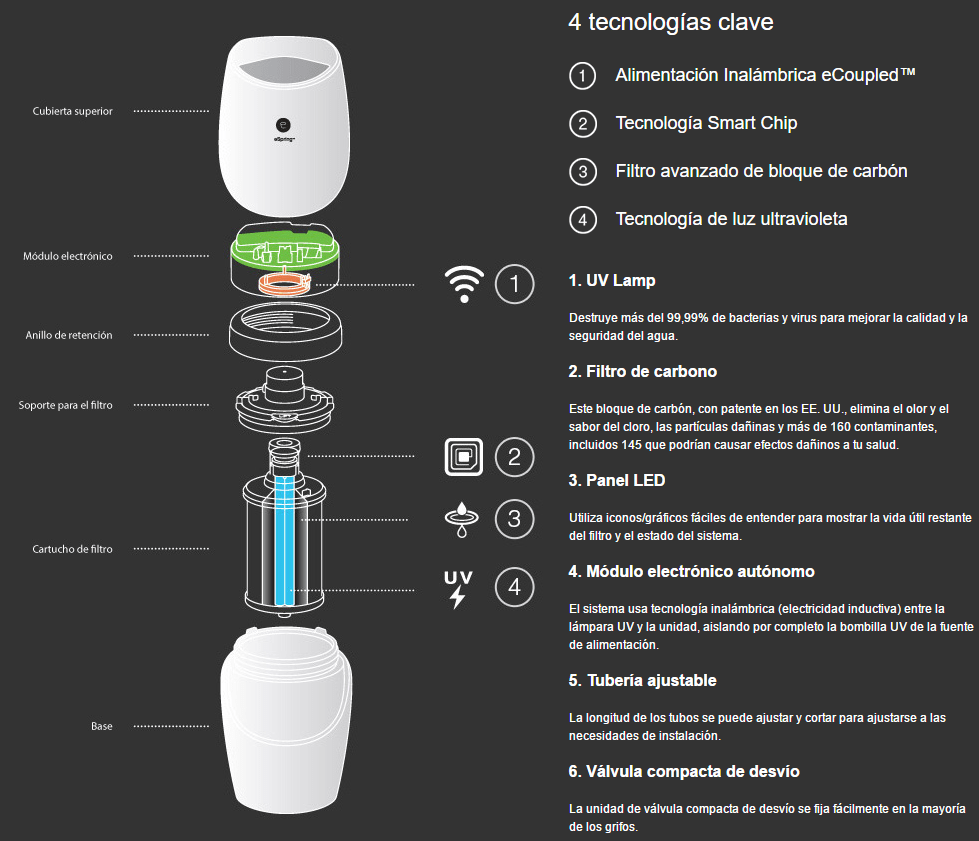 Cubierta superior

eSpring

Módulo electrónico

Anillo de retención

Soporte para el filtro

Cartucho de filtro

Base

1

2

3

UV

4

4 tecnologías clave

1 Alimentación Inalámbrica eCoupled™

2 Tecnología Smart Chip

3 Filtro avanzado de bloque de carbón

4 Tecnología de luz ultravioleta

1. UV Lamp

Destruye más del 99,99% de bacterias y virus para mejorar la calidad y la seguridad del agua.

2. Filtro de carbono

Este bloque de carbón, con patente en los EE. UU., elimina el olor y el sabor del cloro, las partículas dañinas y más de 160 contaminantes, incluidos 145 que podrían causar efectos dañinos a tu salud.

3. Panel LED

Utiliza iconos/gráficos fáciles de entender para mostrar la vida útil restante del filtro y el estado del sistema.

4. Módulo electrónico autónomo

El sistema usa tecnología inalámbrica (electricidad inductiva) entre la lámpara UV y la unidad, aislando por completo la bombilla UV de la fuente de alimentación.

5. Tubería ajustable

La longitud de los tubos se puede ajustar y cortar para ajustarse a las necesidades de instalación.

6. Válvula compacta de desvío

La unidad de válvula compacta de desvío se fija fácilmente en la mayoría de los grifos.